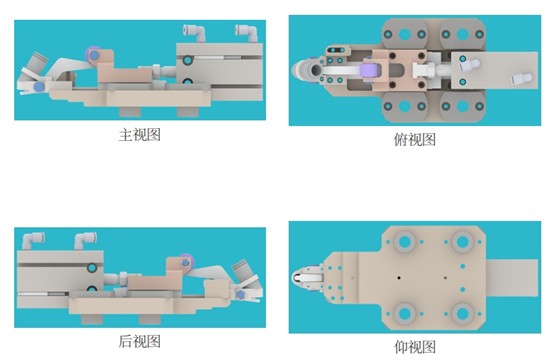 主视图

俯视图

后视图

仰视图